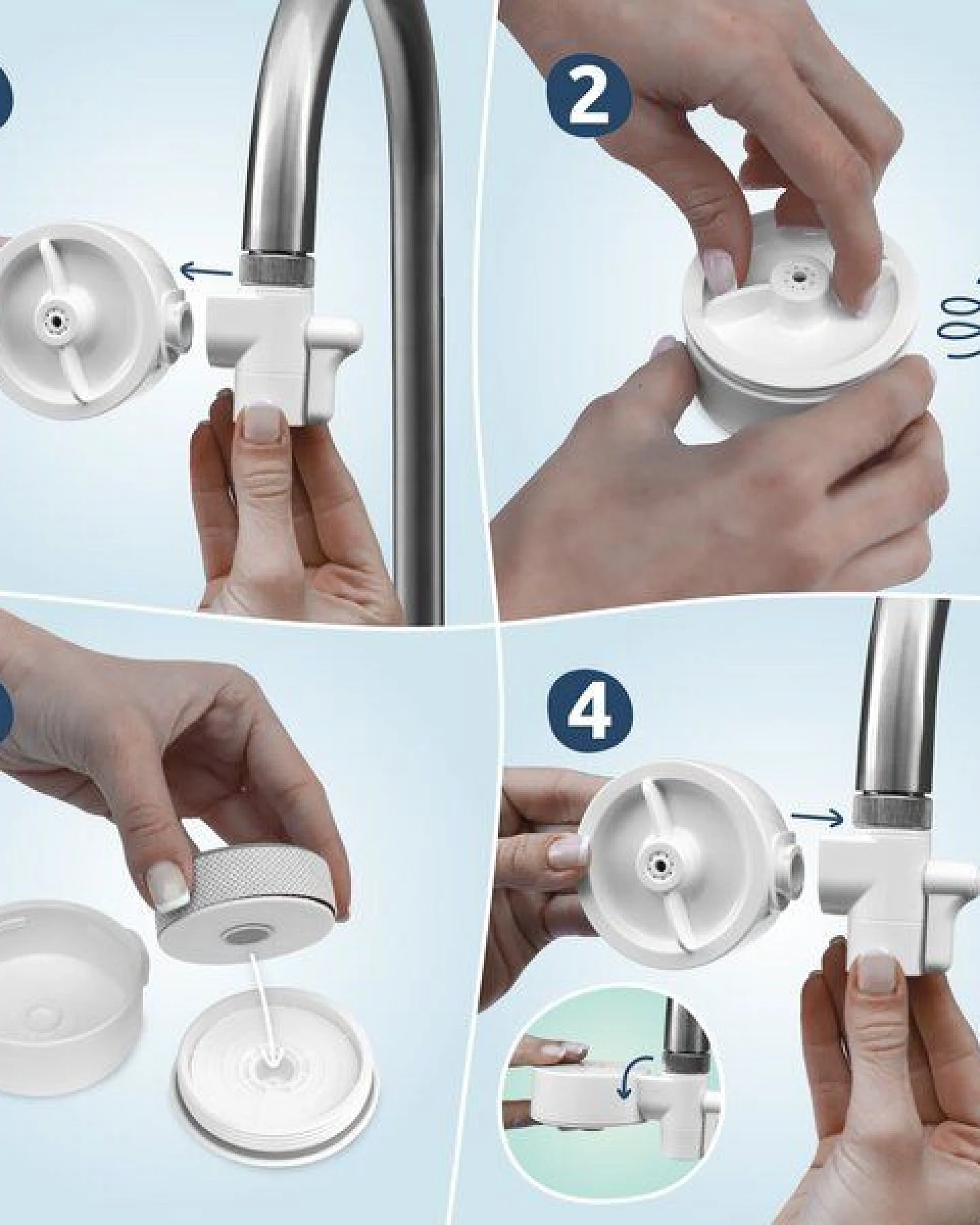 2

4